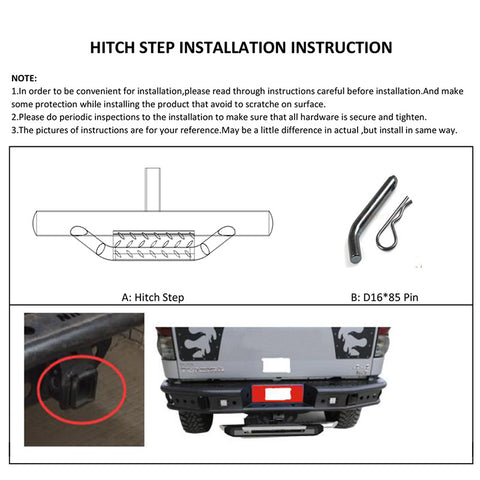 HITCH STEP INSTALLATION INSTRUCTION

NOTE:
1.In order to be convenient for installation,please read through instructions careful before installation.And make some protection while installing the product that avoid to scratche on surface.
2.Please do periodic inspections to the installation to make sure that all hardware is secure and tighten.
3.The pictures of instructions are for your reference.May be a little difference in actual ,but install in same way.

A: Hitch Step

B: D16*85 Pin